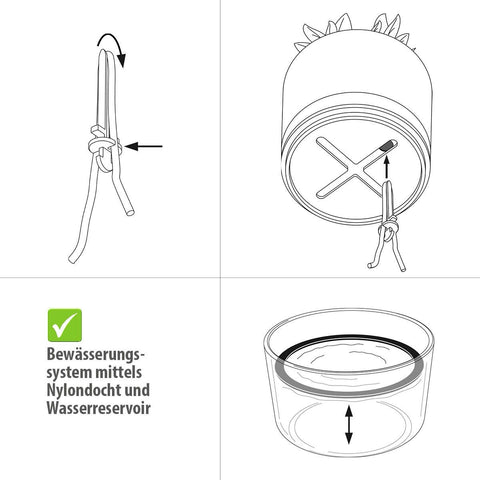 Bewässerungssystem mittels Nylondocht und Wasserreservoir